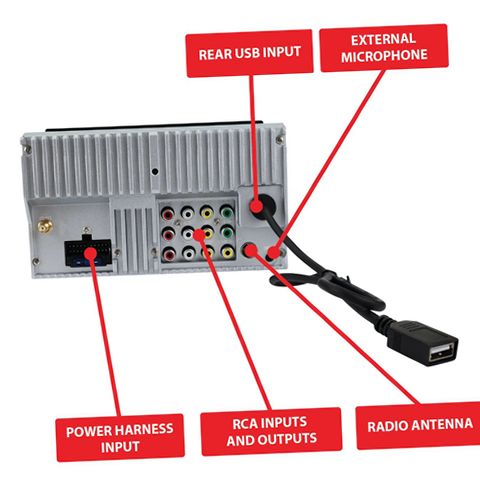 REAR USB INPUT

EXTERNAL MICROPHONE

POWER HARNESS INPUT

RCA INPUTS AND OUTPUTS

RADIO ANTENNA