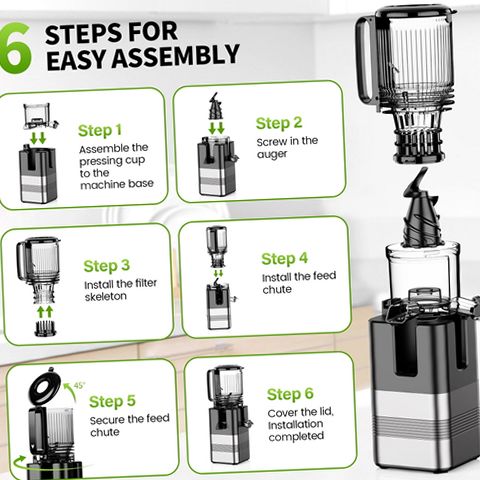 6 STEPS FOR EASY ASSEMBLY

Step 1
Assemble the pressing cup to the machine base

Step 2
Screw in the auger

Step 3
Install the filter skeleton

Step 4
Install the feed chute

45°

Step 5
Secure the feed chute

Step 6
Cover the lid, Installation completed