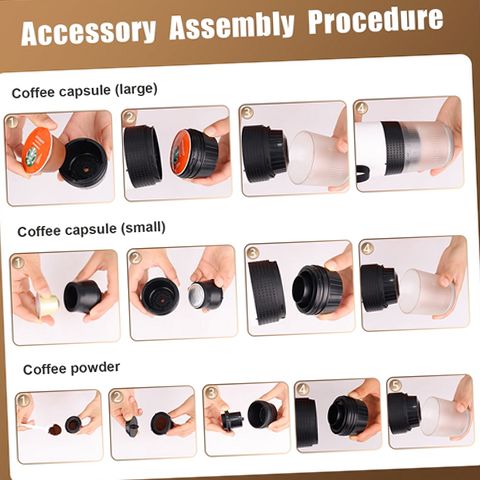 Accessory Assembly Procedure

Coffee capsule (large)

1 2 3 4

Coffee capsule (small)

1 2 3 4

Coffee powder

1 2 3 4 5